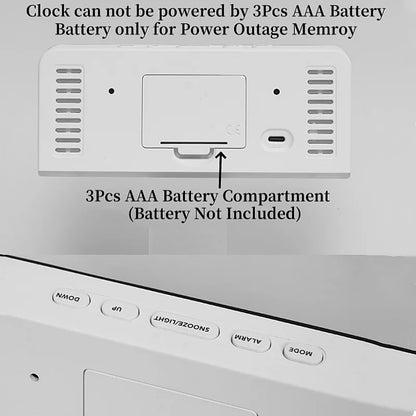 Clock can not be powered by 3Pcs AAA Battery
Battery only for Power Outage Memroy

3Pcs AAA Battery Compartment
(Battery Not Included)

DOWN
UP
SNOOZE/LIGHT
ALARM
MODE